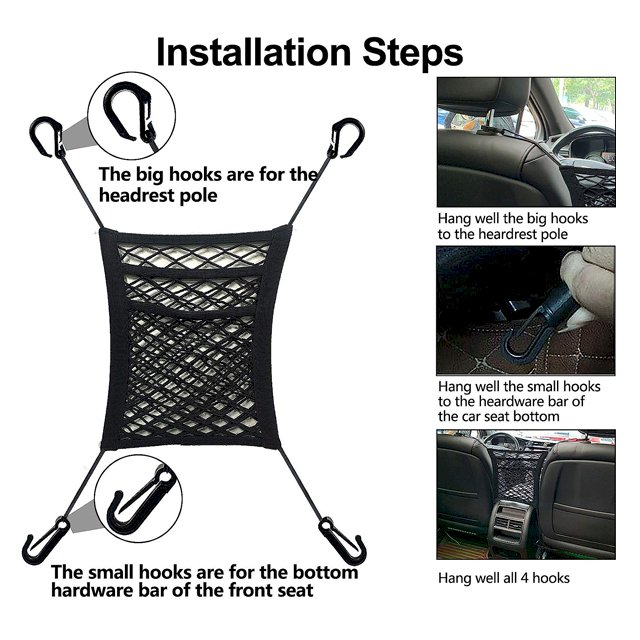 Installation Steps

The big hooks are for the headrest pole

The small hooks are for the bottom hardware bar of the front seat

Hang well the big hooks to the heardrest pole

Hang well the small hooks to the heardware bar of the car seat bottom

Hang well all 4 hooks